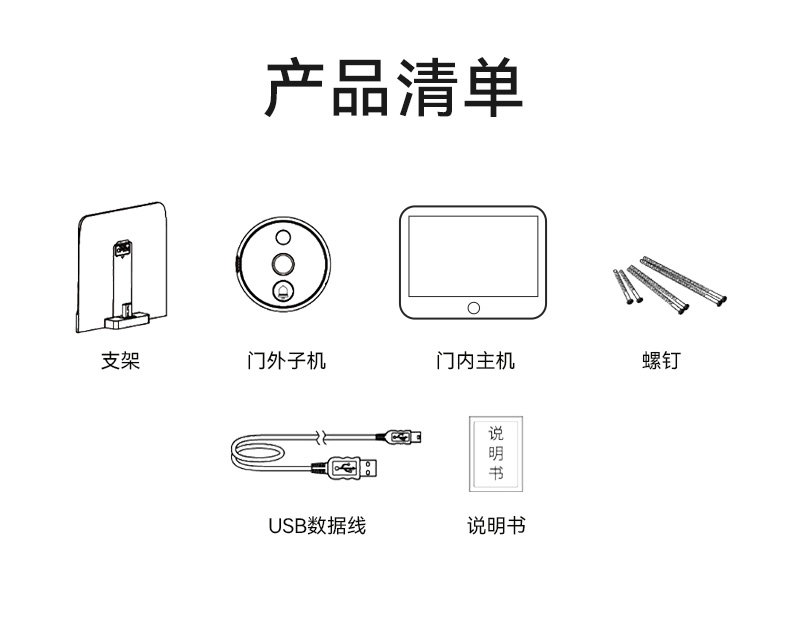 产品清单

支架

门外子机

门内主机

螺钉

USB数据线

说明书

说明书